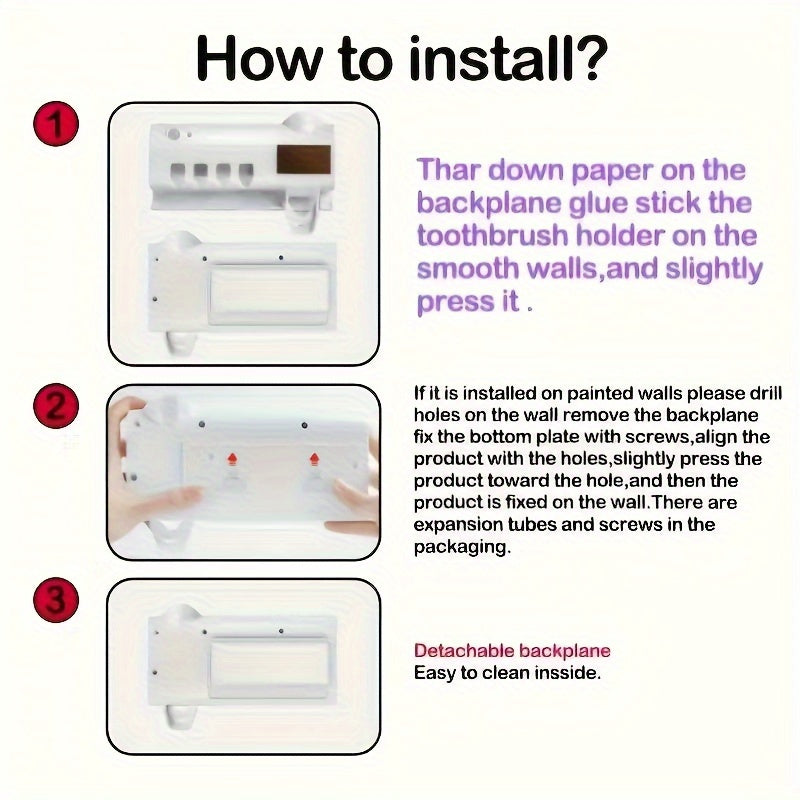 How to install?

1

Thar down paper on the backplane glue stick the toothbrush holder on the smooth walls,and slightly press it .

2

If it is installed on painted walls please drill holes on the wall remove the backplane fix the bottom plate with screws,align the product with the holes,slightly press the product toward the hole,and then the product is fixed on the wall.There are expansion tubes and screws in the packaging.

3

Detachable backplane
Easy to clean insside.